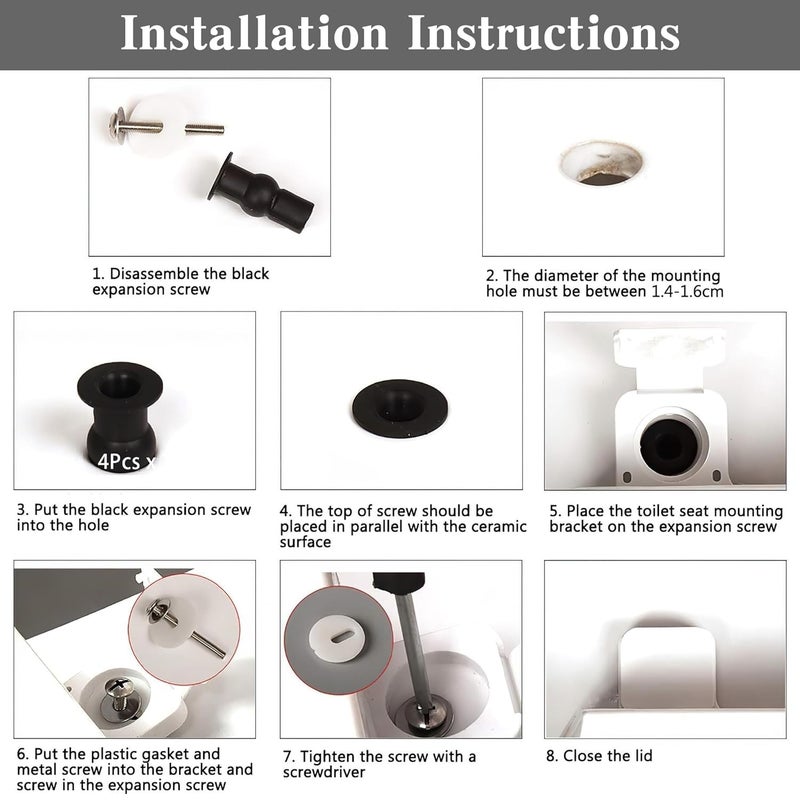 Installation Instructions

1. Disassemble the black expansion screw

2. The diameter of the mounting hole must be between 1.4-1.6cm

4Pcs x

3. Put the black expansion screw into the hole

4. The top of screw should be placed in parallel with the ceramic surface

5. Place the toilet seat mounting bracket on the expansion screw

6. Put the plastic gasket and metal screw into the bracket and screw in the expansion screw

7. Tighten the screw with a screwdriver

8. Close the lid